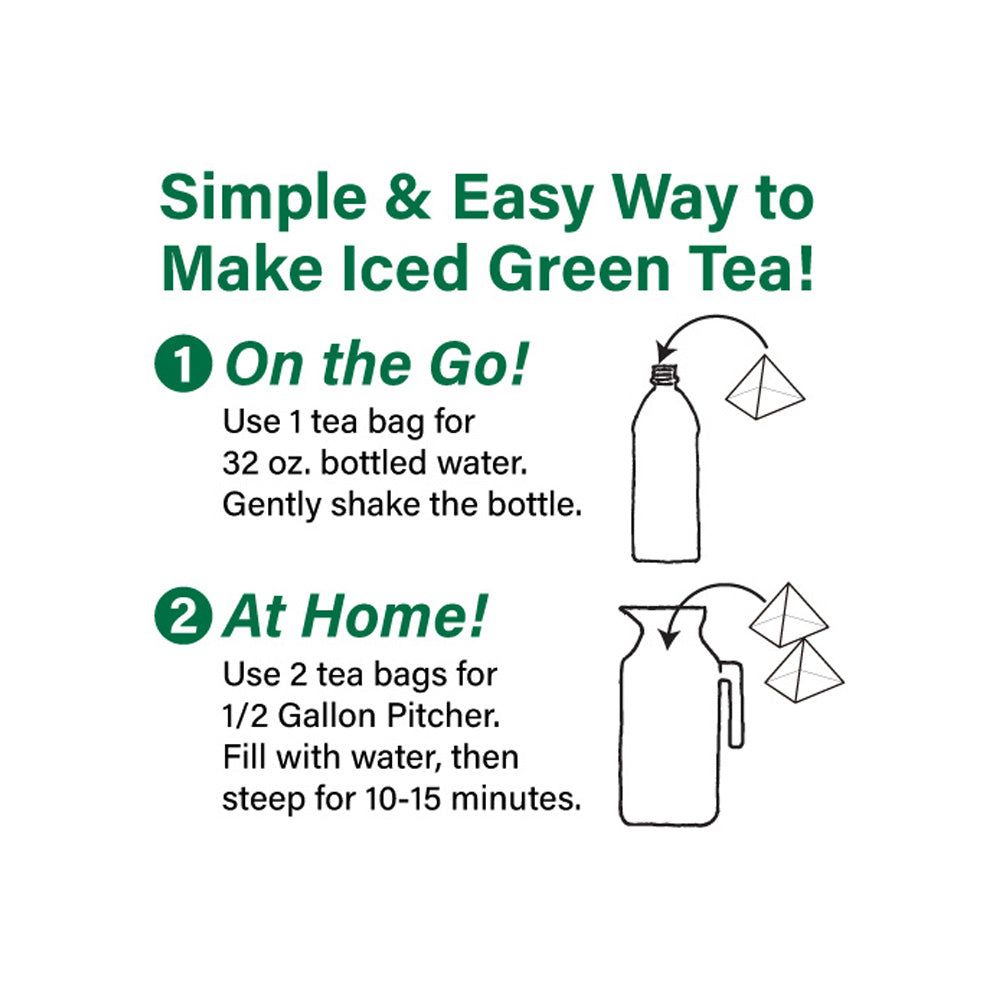 Simple & Easy Way to Make Iced Green Tea!

1 On the Go!
Use 1 tea bag for 32 oz. bottled water. Gently shake the bottle.

2 At Home!
Use 2 tea bags for 1/2 Gallon Pitcher. Fill with water, then steep for 10-15 minutes.