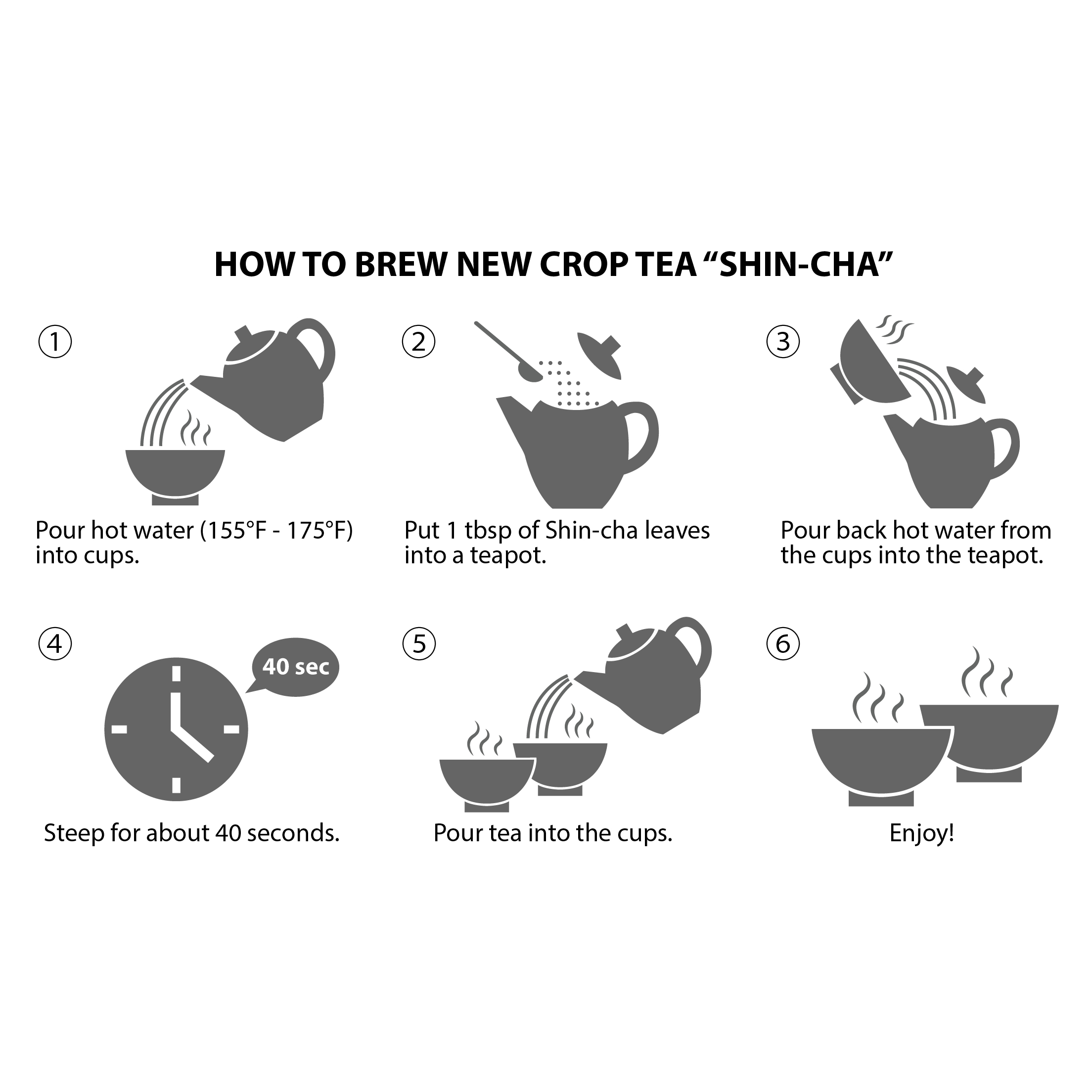 HOW TO BREW NEW CROP TEA “SHIN-CHA”

①

Pour hot water (155°F - 175°F) into cups.

②

Put 1 tbsp of Shin-cha leaves into a teapot.

③

Pour back hot water from the cups into the teapot.

④

40 sec

Steep for about 40 seconds.

⑤

Pour tea into the cups.

⑥

Enjoy!